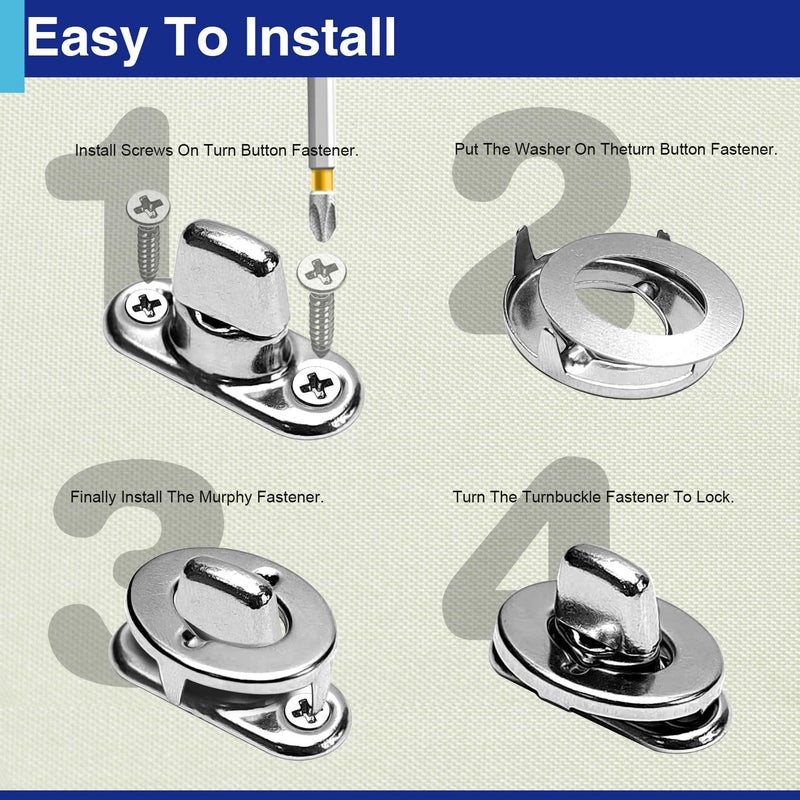 Easy To Install

1

Install Screws On Turn Button Fastener.

2

Put The Washer On Theturn Button Fastener.

3

Finally Install The Murphy Fastener.

4

Turn The Turnbuckle Fastener To Lock.